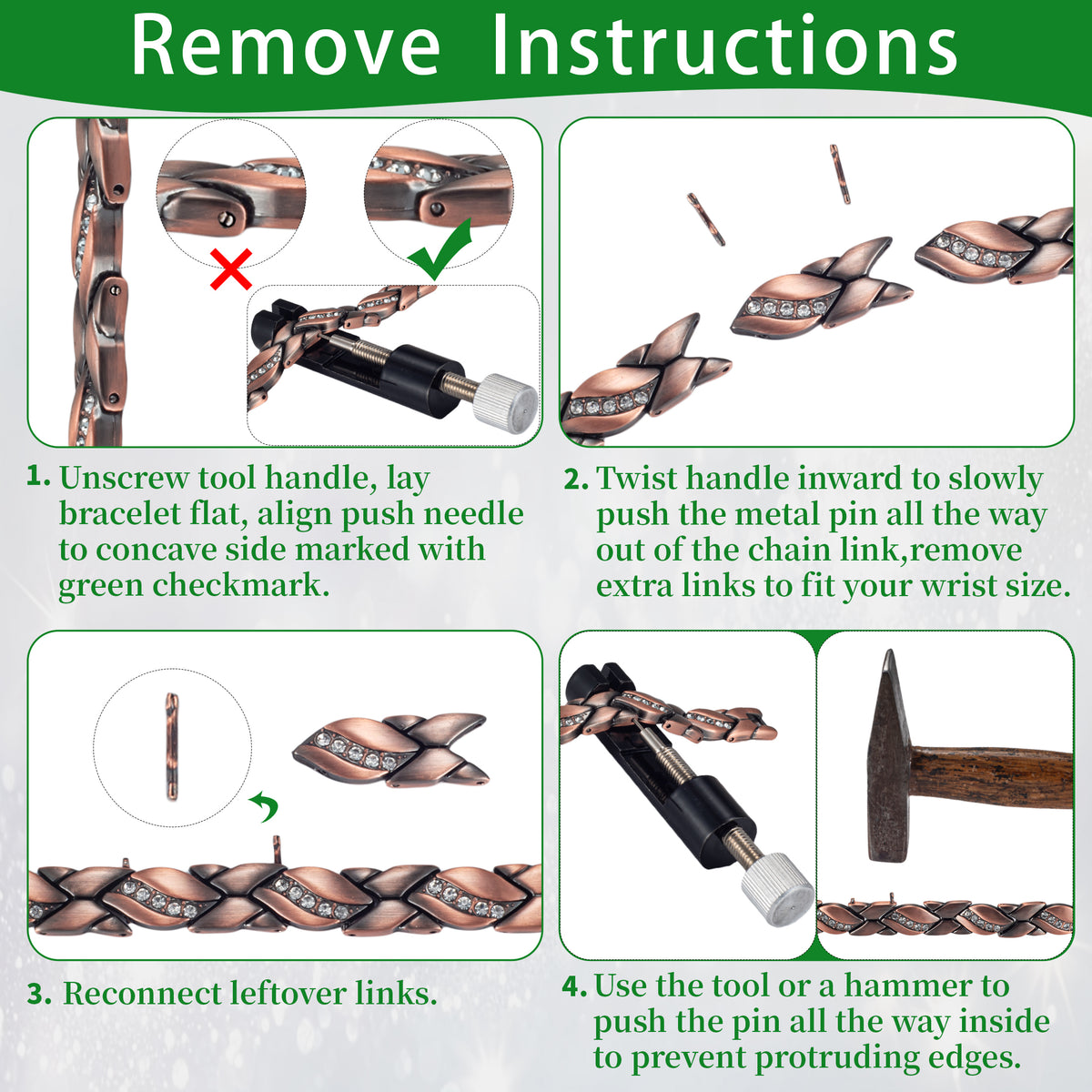 Remove Instructions

1. Unscrew tool handle, lay bracelet flat, align push needle to concave side marked with green checkmark.

2. Twist handle inward to slowly push the metal pin all the way out of the chain link,remove extra links to fit your wrist size.

3. Reconnect leftover links.

4. Use the tool or a hammer to push the pin all the way inside to prevent protruding edges.